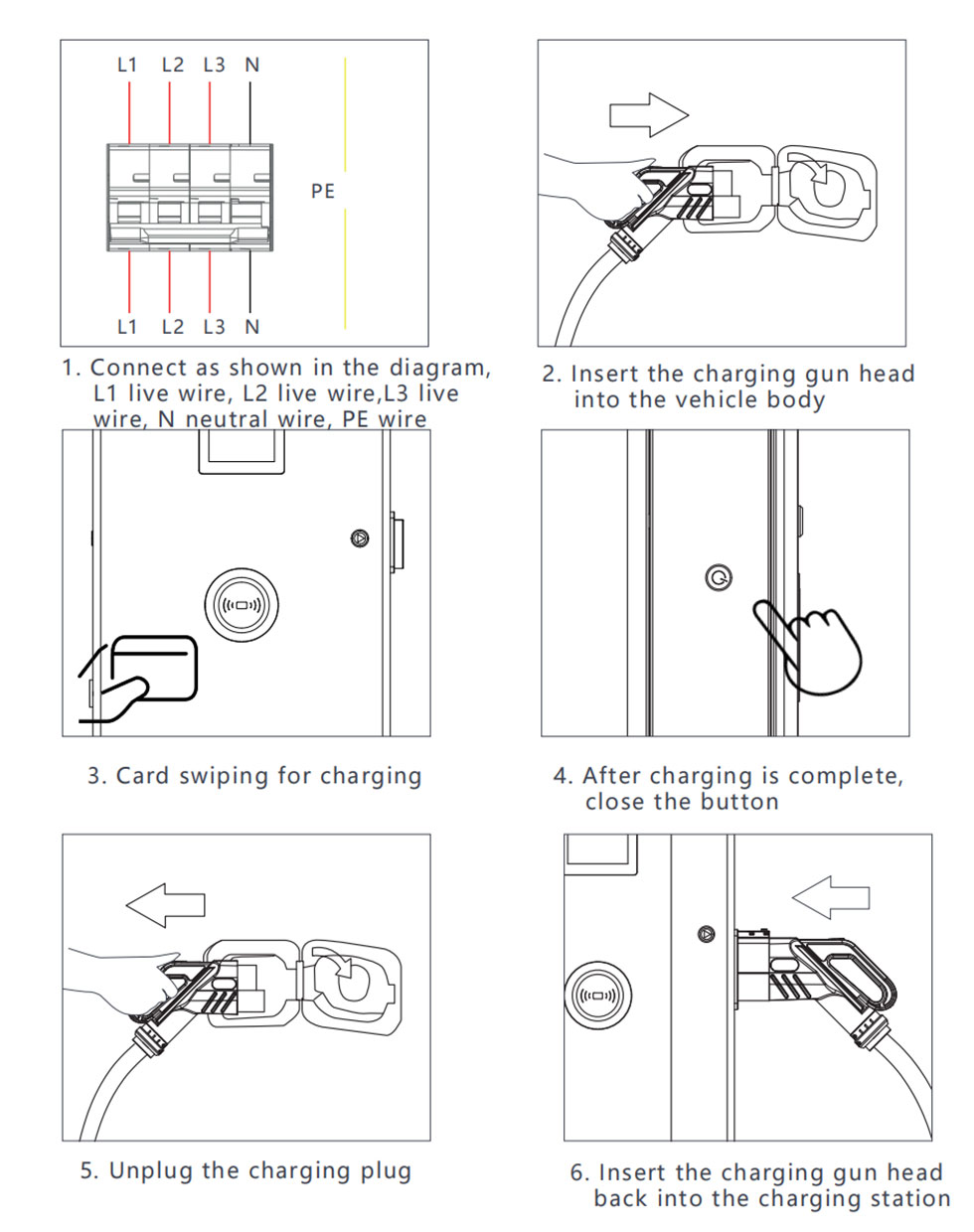 L1 L2 L3 N

PE

L1 L2 L3 N

1. Connect as shown in the diagram, L1 live wire, L2 live wire,L3 live wire, N neutral wire, PE wire

2. Insert the charging gun head into the vehicle body

3. Card swiping for charging

4. After charging is complete, close the button

5. Unplug the charging plug

6. Insert the charging gun head back into the charging station