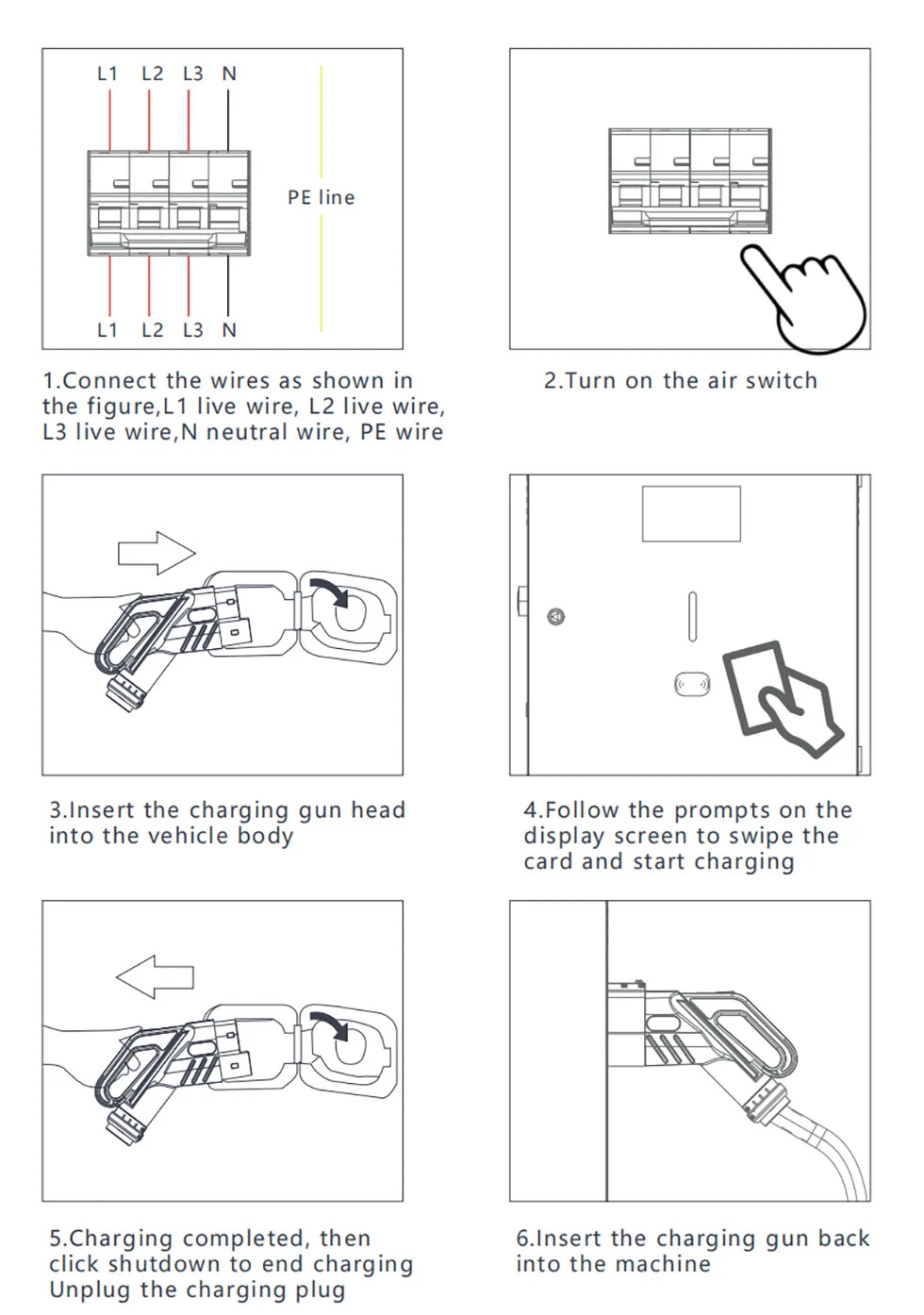 L1 L2 L3 N

PE line

L1 L2 L3 N

1.Connect the wires as shown in the figure,L1 live wire, L2 live wire, L3 live wire,N neutral wire, PE wire

2.Turn on the air switch

3.Insert the charging gun head into the vehicle body

4.Follow the prompts on the display screen to swipe the card and start charging

5.Charging completed, then click shutdown to end charging Unplug the charging plug

6.Insert the charging gun back into the machine